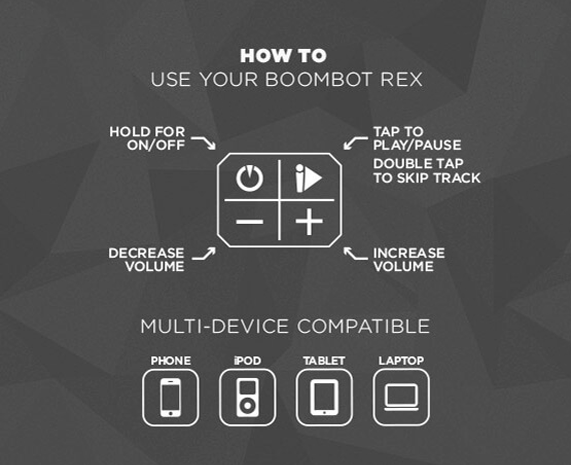 HOW TO
USE YOUR BOOMBOT REX

HOLD FOR ON/OFF

TAP TO PLAY/PAUSE
DOUBLE TAP TO SKIP TRACK

DECREASE VOLUME

INCREASE VOLUME

MULTI-DEVICE COMPATIBLE

PHONE
iPOD
TABLET
LAPTOP